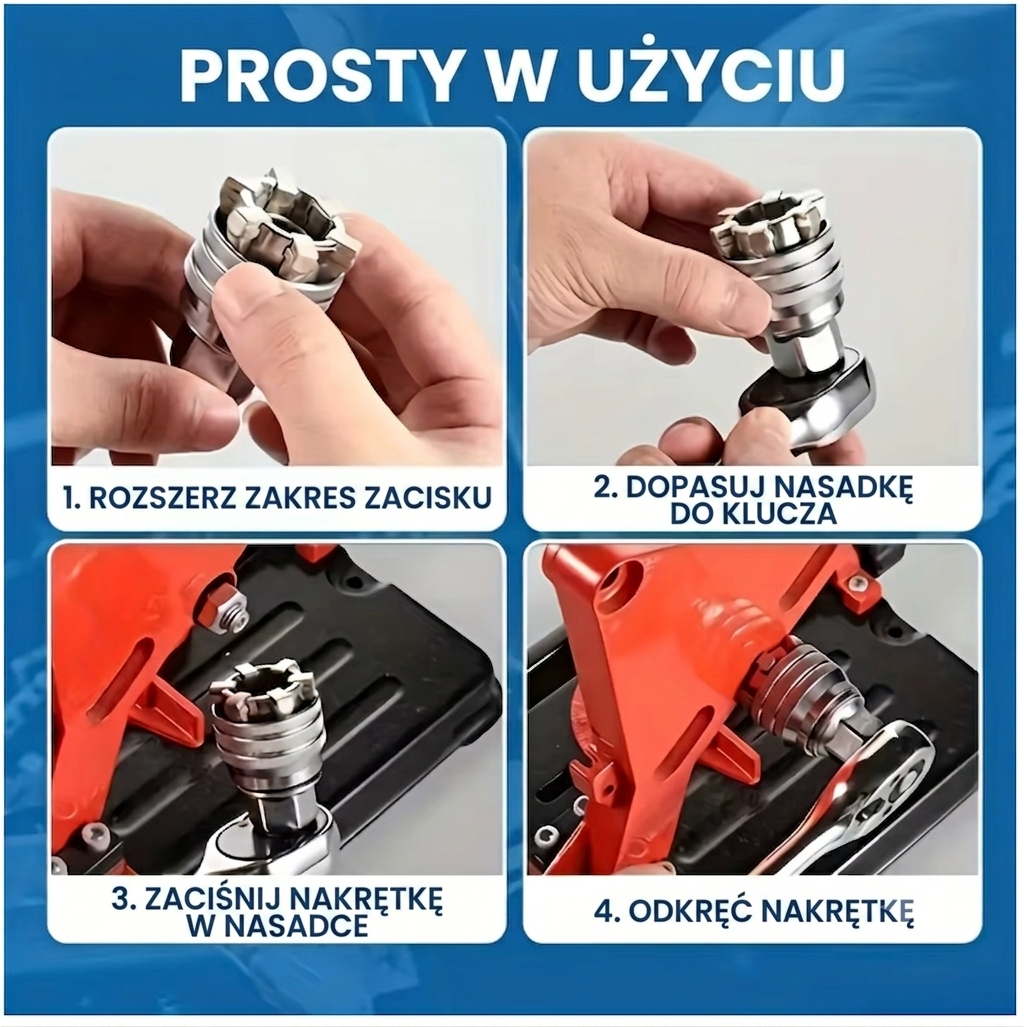 PROSTY W UŻYCIU

1. ROZSZERZ ZAKRES ZACISKU

2. DOPASUJ NASADKĘ DO KLUCZA

3. ZACIŚNIJ NAKRĘTKĘ W NASADCE

4. ODKRĘĆ NAKRĘTKĘ